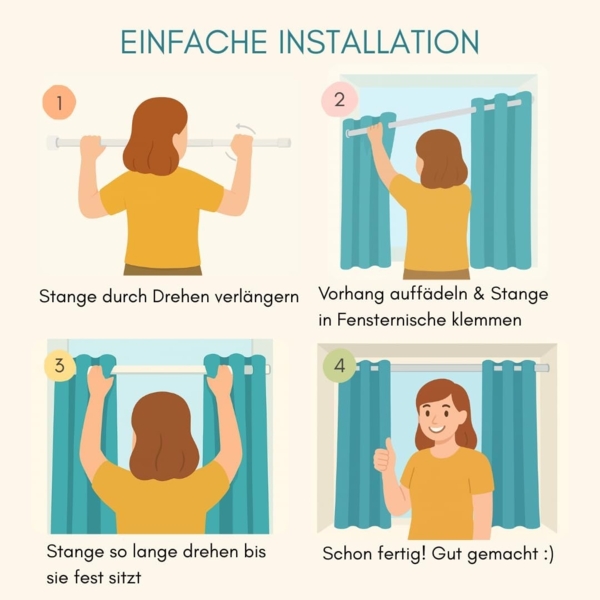 EINFACHE INSTALLATION

1

Stange durch Drehen verlängern

2

Vorhang auffädeln & Stange in Fensternische klemmen

3

Stange so lange drehen bis sie fest sitzt

4

Schon fertig! Gut gemacht :)