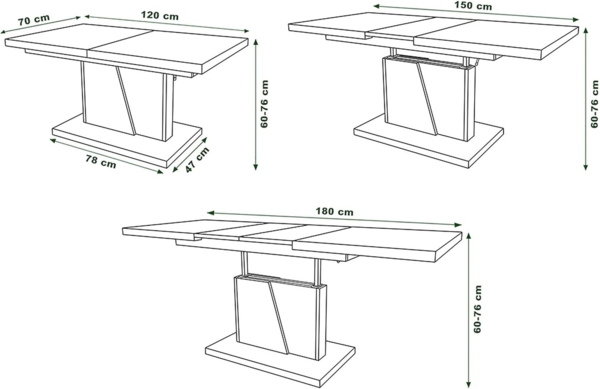 70 cm
120 cm
60-76 cm
78 cm
47 cm

150 cm
60-76 cm

180 cm
60-76 cm