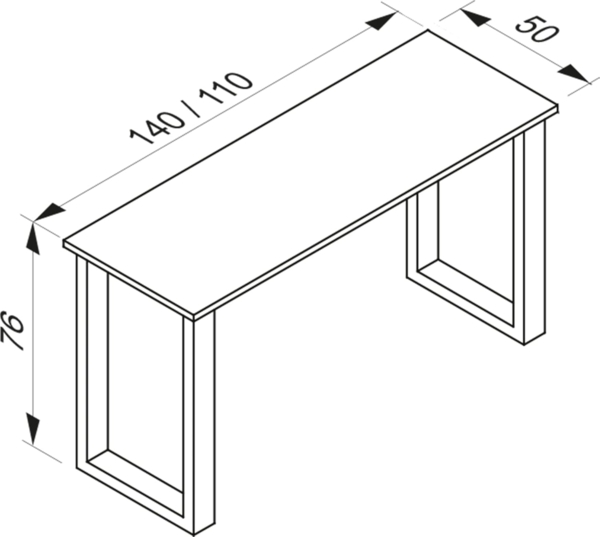 140 / 110
50
76