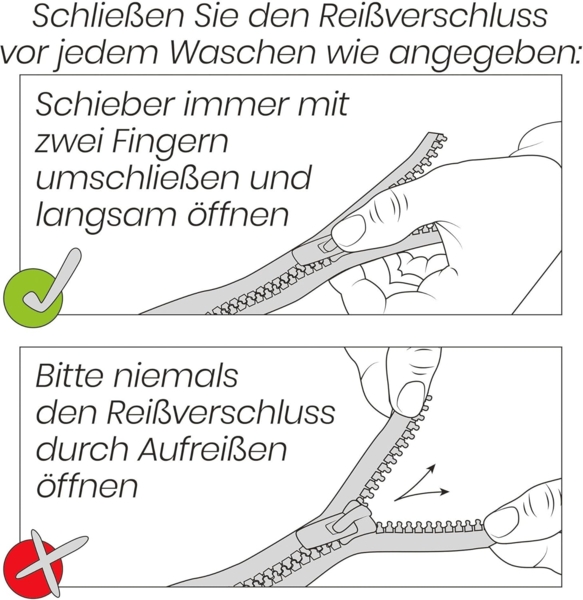 Schließen Sie den Reißverschluss vor jedem Waschen wie angegeben:

Schieber immer mit zwei Fingern umschließen und langsam öffnen

Bitte niemals den Reißverschluss durch Aufreißen öffnen