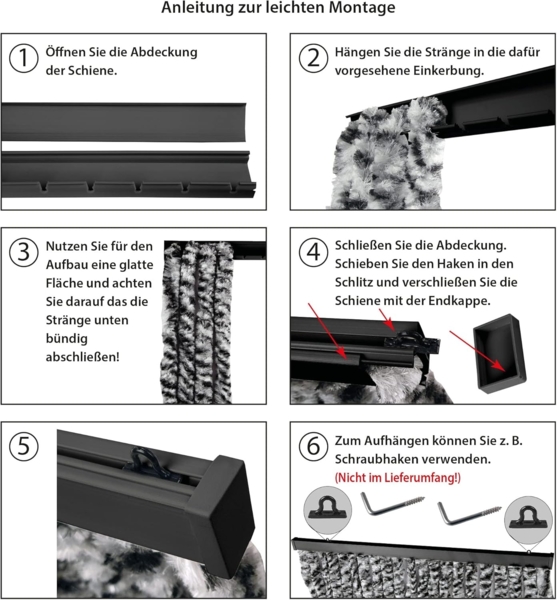 Anleitung zur leichten Montage

1 Öffnen Sie die Abdeckung der Schiene.

2 Hängen Sie die Stränge in die dafür vorgesehene Einkerbung.

3 Nutzen Sie für den Aufbau eine glatte Fläche und achten Sie darauf das die Stränge unten bündig abschließen!

4 Schließen Sie die Abdeckung. Schieben Sie den Haken in den Schlitz und verschließen Sie die Schiene mit der Endkappe.

5

6 Zum Aufhängen können Sie z. B. Schraubhaken verwenden.
(Nicht im Lieferumfang!)