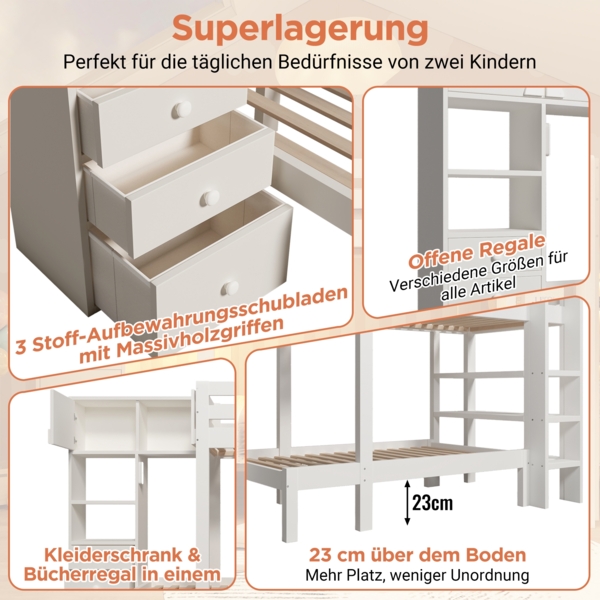 Superlagerung
Perfekt für die täglichen Bedürfnisse von zwei Kindern

3 Stoff-Aufbewahrungsschubladen mit Massivholzgriffen

Offene Regale
Verschiedene Größen für alle Artikel

Kleiderschrank & Bücherregal in einem

23cm

23 cm über dem Boden
Mehr Platz, weniger Unordnung