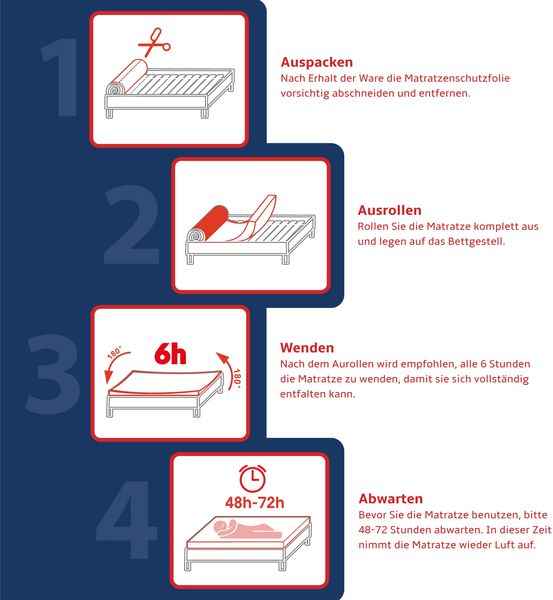 1

Auspacken
Nach Erhalt der Ware die Matratzenschutzfolie vorsichtig abschneiden und entfernen.

2

Ausrollen
Rollen Sie die Matratze komplett aus und legen auf das Bettgestell.

3

180°
6h
180°

Wenden
Nach dem Aurollen wird empfohlen, alle 6 Stunden die Matratze zu wenden, damit sie sich vollständig entfalten kann.

4

48h-72h

Abwarten
Bevor Sie die Matratze benutzen, bitte 48-72 Stunden abwarten. In dieser Zeit nimmt die Matratze wieder Luft auf.