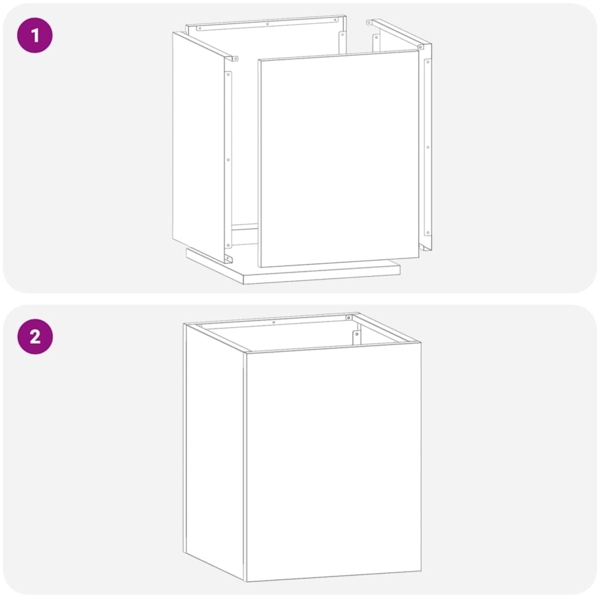 1

2