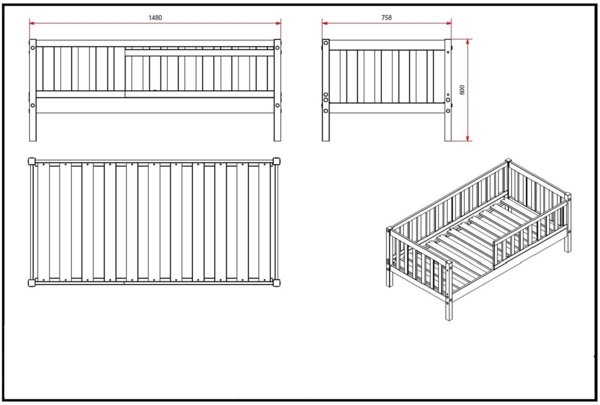 1480

758

600