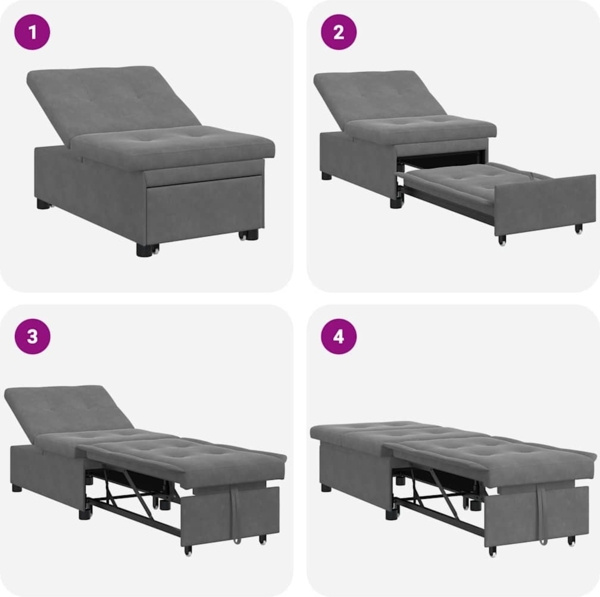 1

2

3

4