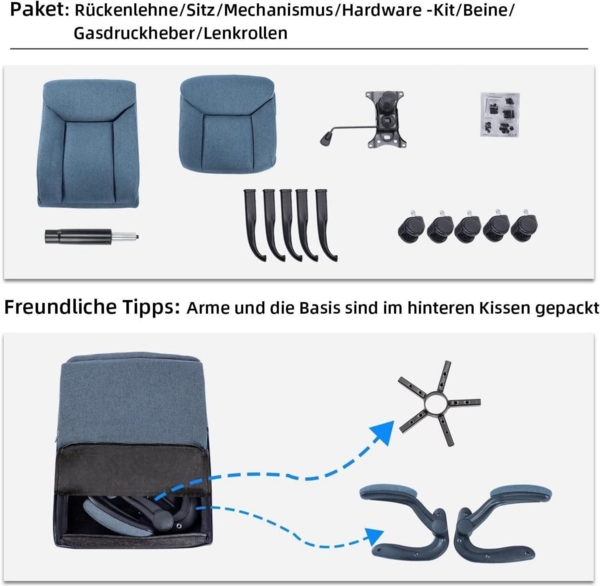 Paket: Rückenlehne/Sitz/Mechanismus/Hardware -Kit/Beine/ Gasdruckheber/Lenkrollen

Freundliche Tipps: Arme und die Basis sind im hinteren Kissen gepackt