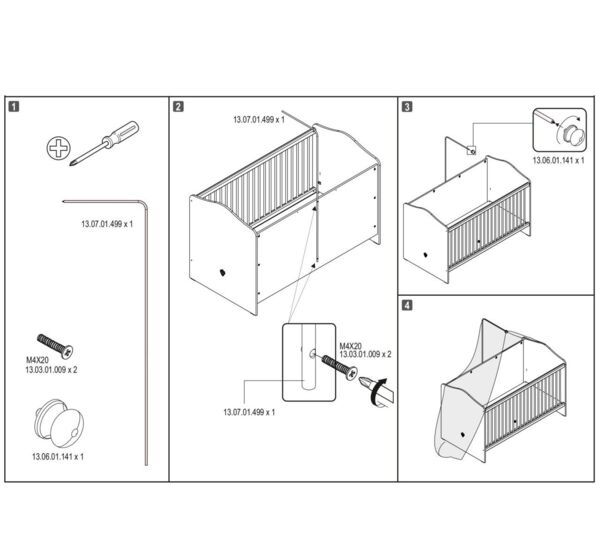 1

13.07.01.499 x 1

M4X20
13.03.01.009 x 2

13.06.01.141 x 1

2

13.07.01.499 x 1

M4X20
13.03.01.009 x 2

13.07.01.499 x 1

3

13.06.01.141 x 1

4