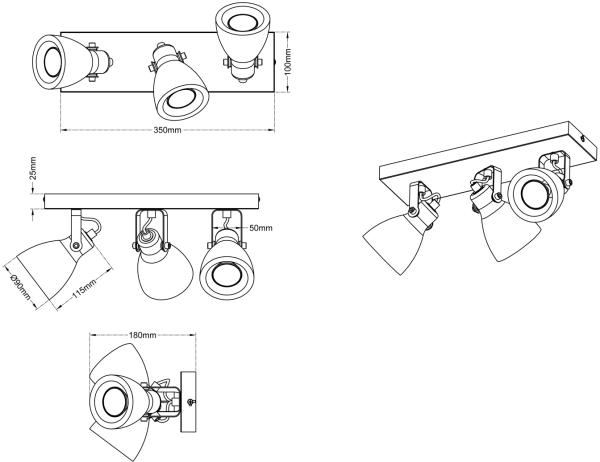 100mm

350mm

25mm

50mm

Ø90mm

115mm

180mm