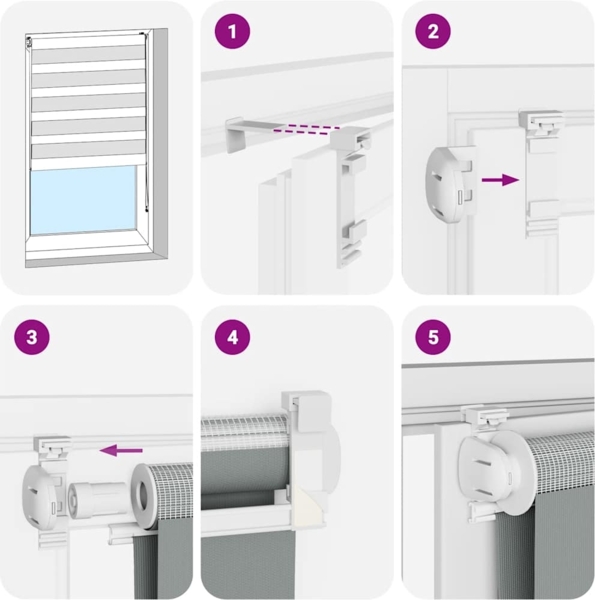 1

2

3

4

5