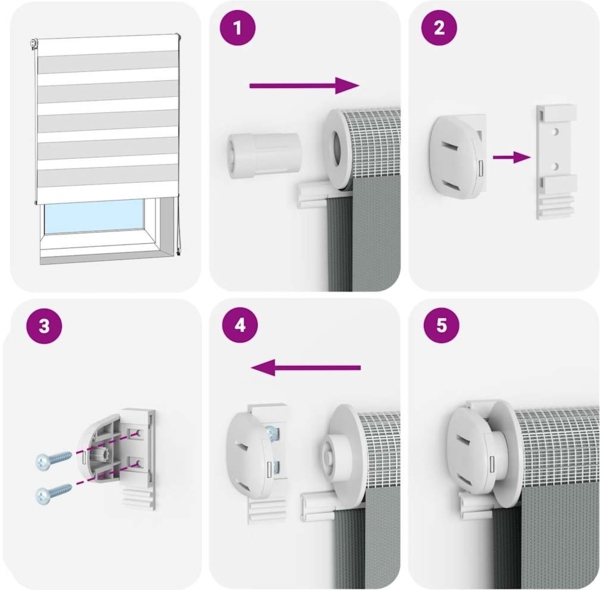 1

2

3

4

5