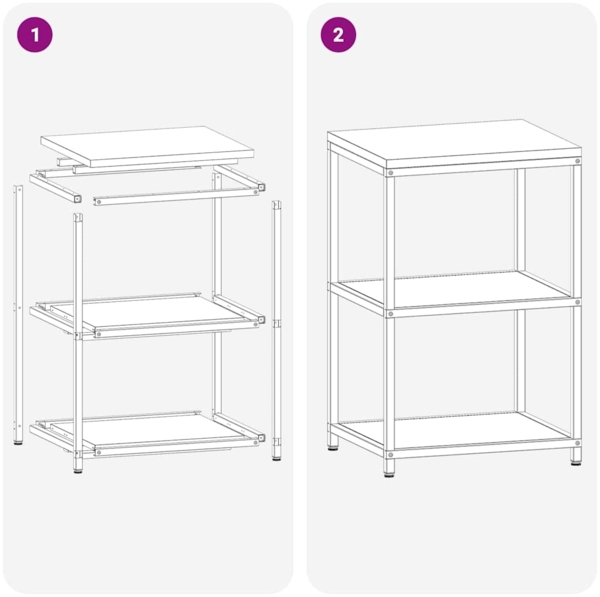 1

2