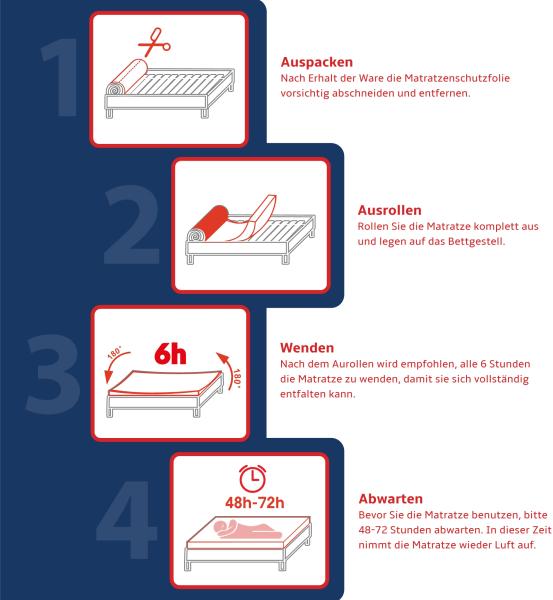 1

Auspacken
Nach Erhalt der Ware die Matratzenschutzfolie vorsichtig abschneiden und entfernen.

2

Ausrollen
Rollen Sie die Matratze komplett aus und legen auf das Bettgestell.

3

180°
6h
180°

Wenden
Nach dem Aurollen wird empfohlen, alle 6 Stunden die Matratze zu wenden, damit sie sich vollständig entfalten kann.

4

48h-72h

Abwarten
Bevor Sie die Matratze benutzen, bitte 48-72 Stunden abwarten. In dieser Zeit nimmt die Matratze wieder Luft auf.