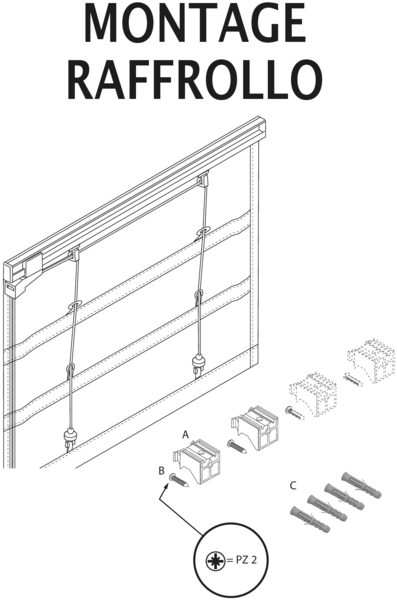 MONTAGE RAFFROLLO

A

B

C

= PZ 2