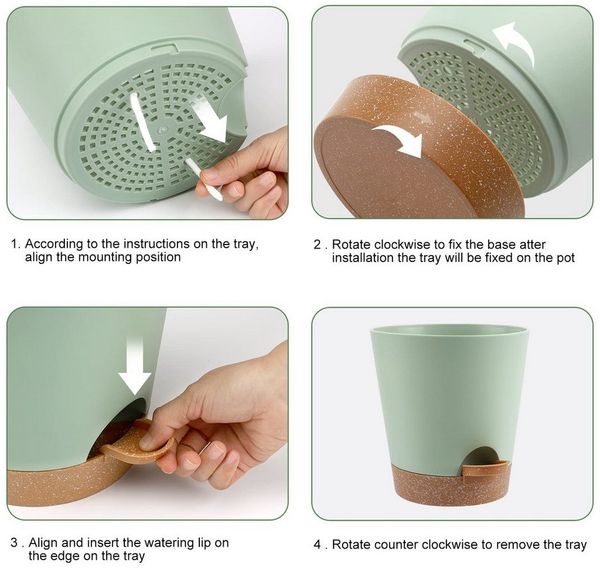 1. According to the instructions on the tray, align the mounting position

2 . Rotate clockwise to fix the base atter installation the tray will be fixed on the pot

3 . Align and insert the watering lip on the edge on the tray

4 . Rotate counter clockwise to remove the tray