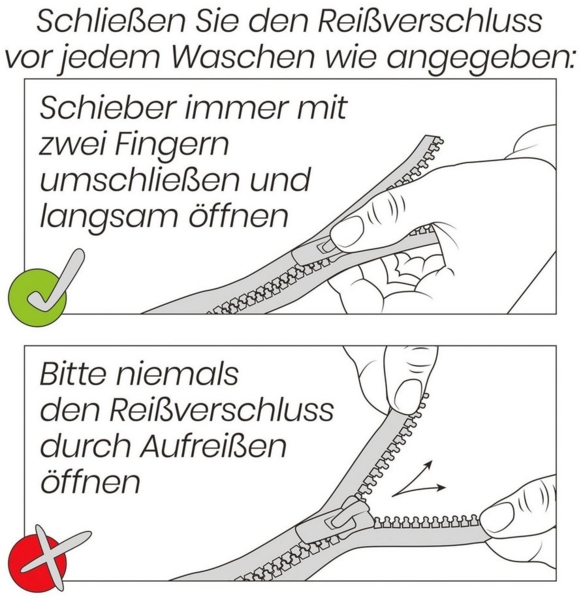 Schließen Sie den Reißverschluss vor jedem Waschen wie angegeben:

Schieber immer mit zwei Fingern umschließen und langsam öffnen

Bitte niemals den Reißverschluss durch Aufreißen öffnen