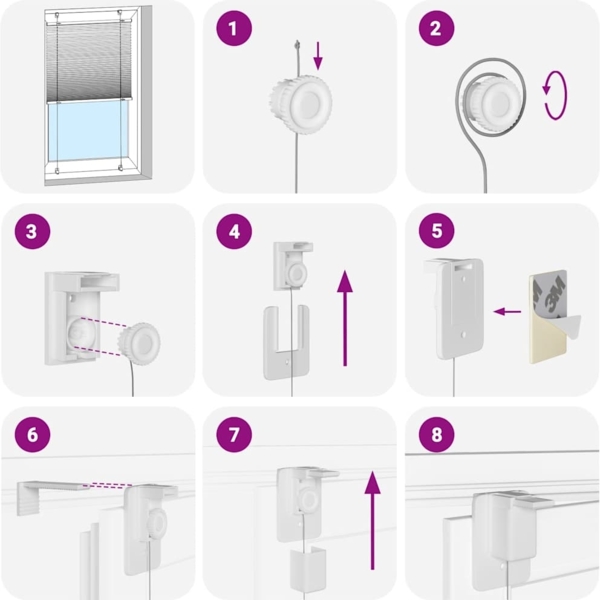 1

2

3

4

5

3M

6

7

8