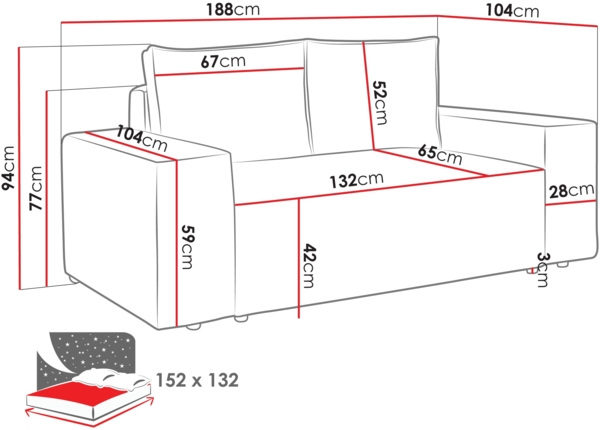 188cm
104cm
67cm
52cm
94cm
77cm
104cm
65cm
132cm
28cm
59cm
42cm
3cm
152 x 132