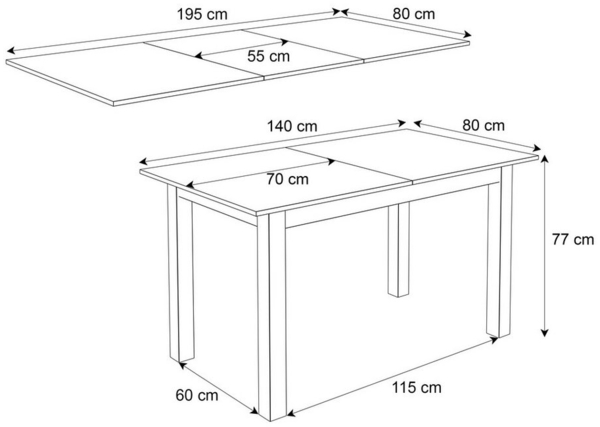 195 cm
80 cm
55 cm
140 cm
80 cm
70 cm
77 cm
60 cm
115 cm