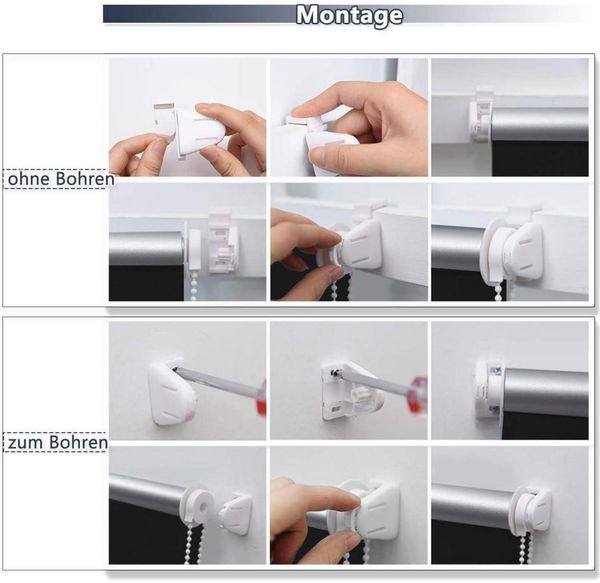 Montage

ohne Bohren

zum Bohren