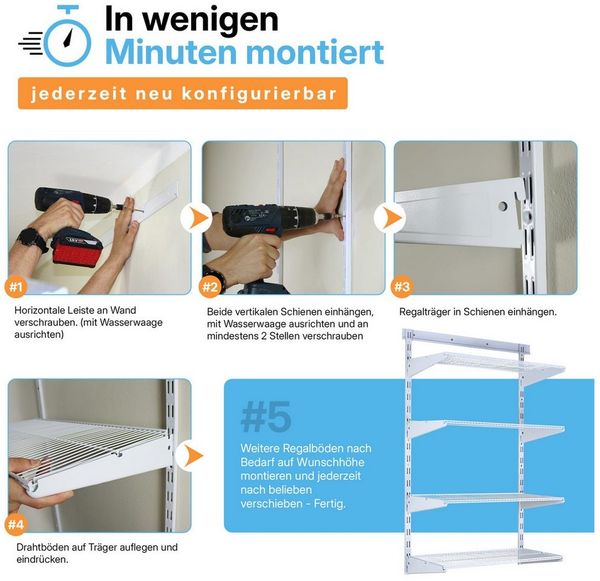 In wenigen
Minuten montiert

jederzeit neu konfigurierbar

#1
Horizontale Leiste an Wand verschrauben. (mit Wasserwaage ausrichten)

#2
Beide vertikalen Schienen einhängen, mit Wasserwaage ausrichten und an mindestens 2 Stellen verschrauben

#3
Regalträger in Schienen einhängen.

#4
Drahtböden auf Träger auflegen und eindrücken.

#5
Weitere Regalböden nach Bedarf auf Wunschhöhe montieren und jederzeit nach belieben verschieben - Fertig.