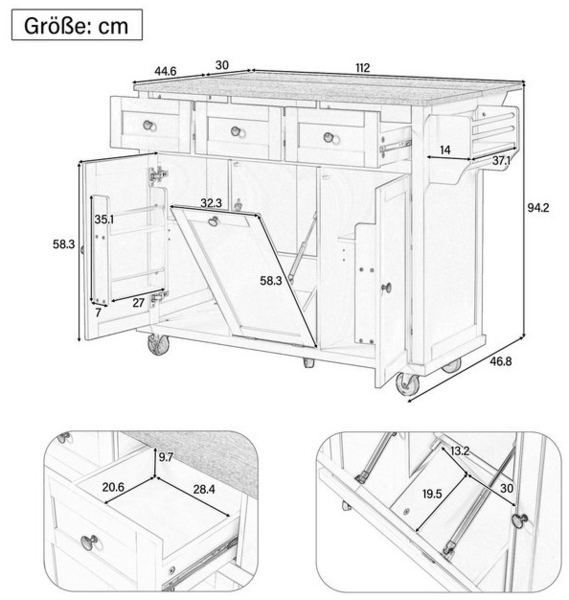 Größe: cm

44.6
30
112
14
37.1
94.2
32.3
35.1
58.3
58.3
7
27
46.8

9.7
20.6
28.4

13.2
19.5
30