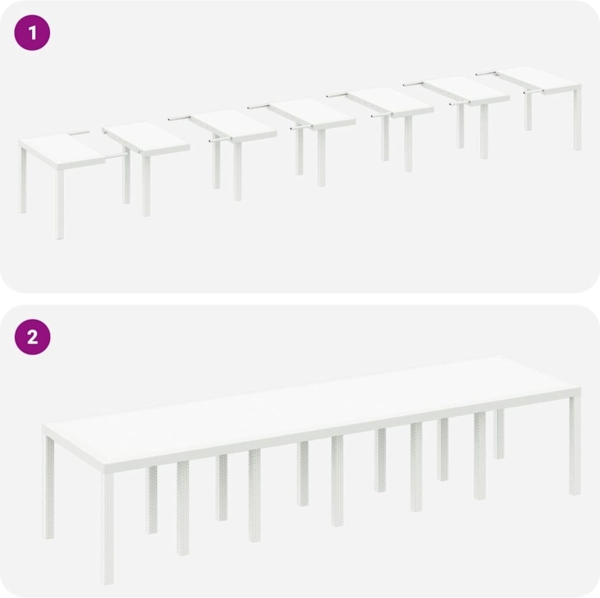 1

2