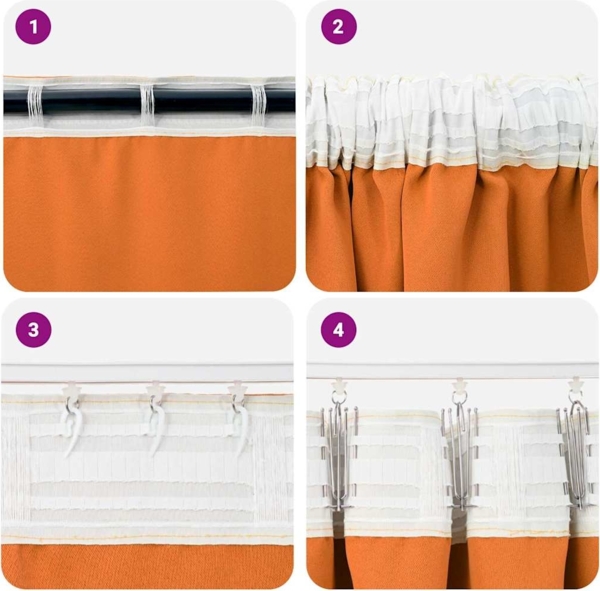 1

2

3

4