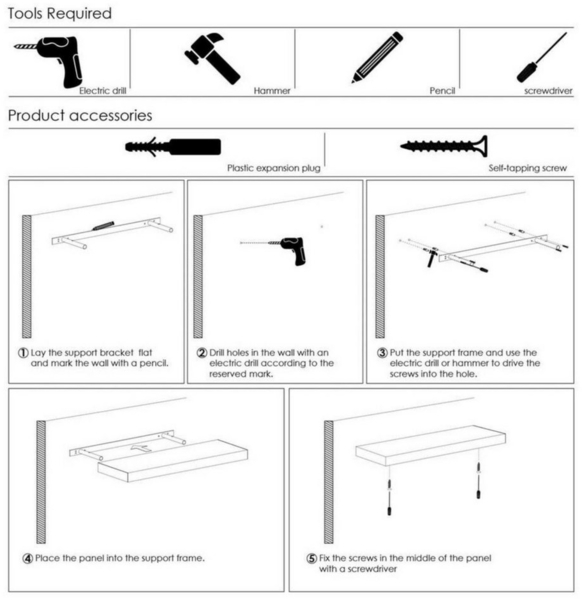 Tools Required

Electric drill

Hammer

Pencil

screwdriver

Product accessories

Plastic expansion plug

Self-tapping screw

① Lay the support bracket flat and mark the wall with a pencil.

② Drill holes in the wall with an electric drill according to the reserved mark.

③ Put the support frame and use the electric drill or hammer to drive the screws into the hole.

④ Place the panel into the support frame.

⑤ Fix the screws in the middle of the panel with a screwdriver