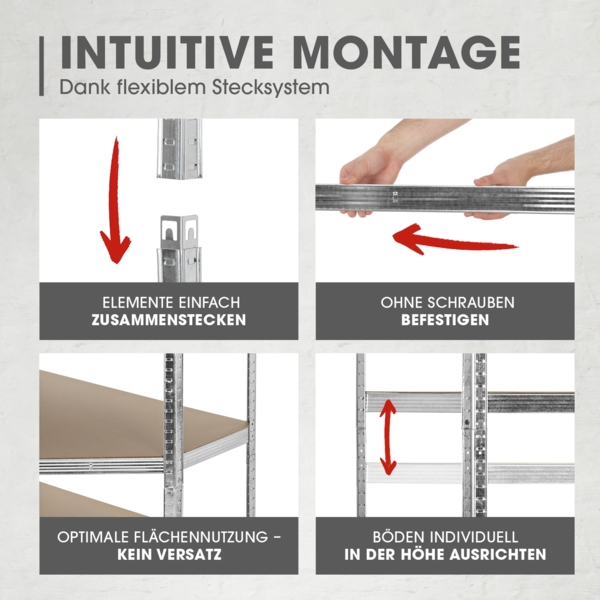 INTUITIVE MONTAGE
Dank flexiblem Stecksystem

ELEMENTE EINFACH
ZUSAMMENSTECKEN

OHNE SCHRAUBEN
BEFESTIGEN

OPTIMALE FLÄCHENNUTZUNG –
KEIN VERSATZ

BÖDEN INDIVIDUELL
IN DER HÖHE AUSRICHTEN