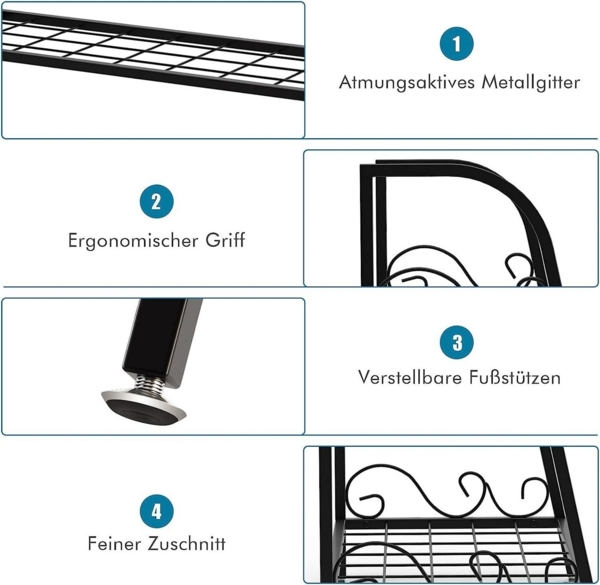 1
Atmungsaktives Metallgitter

2
Ergonomischer Griff

3
Verstellbare Fußstützen

4
Feiner Zuschnitt