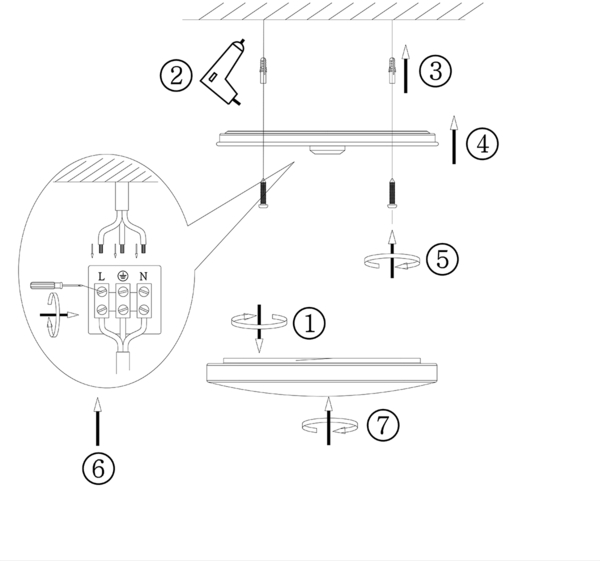 ②
③
④
L ⏚ N
⑤
①
⑦
⑥