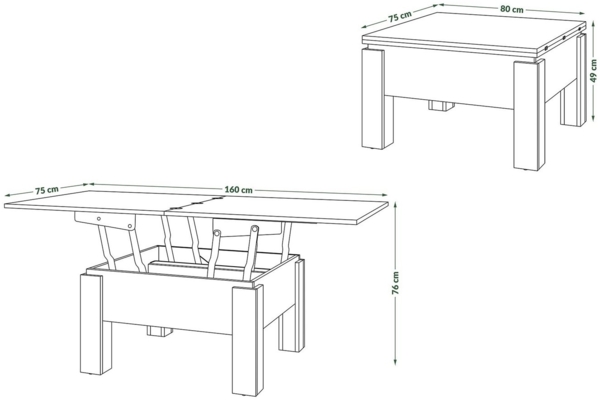 75 cm
80 cm
49 cm
75 cm
160 cm
76 cm