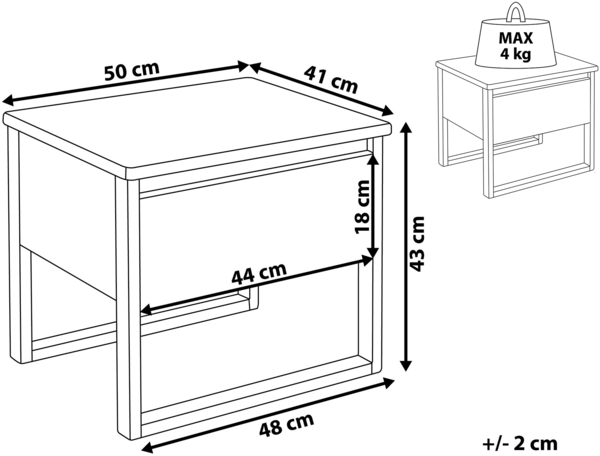 50 cm
41 cm
MAX
4 kg
18 cm
43 cm
44 cm
48 cm
+/- 2 cm