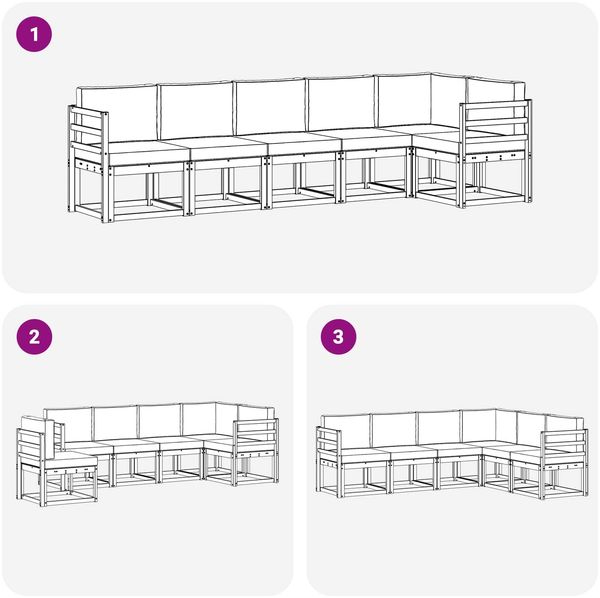 1

2

3