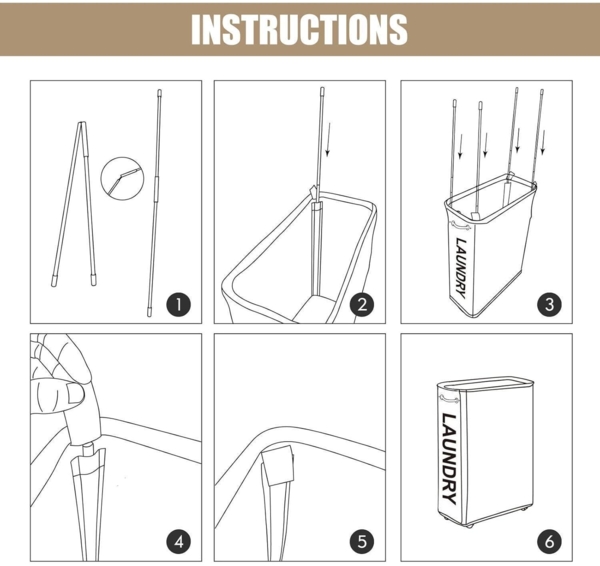 INSTRUCTIONS

1

2

LAUNDRY

3

4

5

LAUNDRY

6