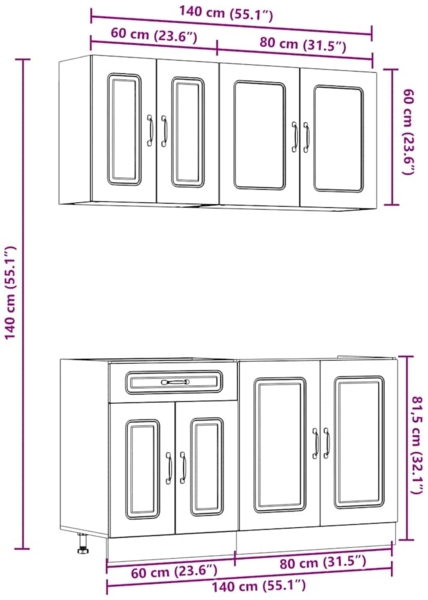 140 cm (55.1″)
60 cm (23.6″)
80 cm (31.5″)
60 cm (23.6″)
140 cm (55.1″)
81,5 cm (32.1″)
60 cm (23.6″)
80 cm (31.5″)
140 cm (55.1″)