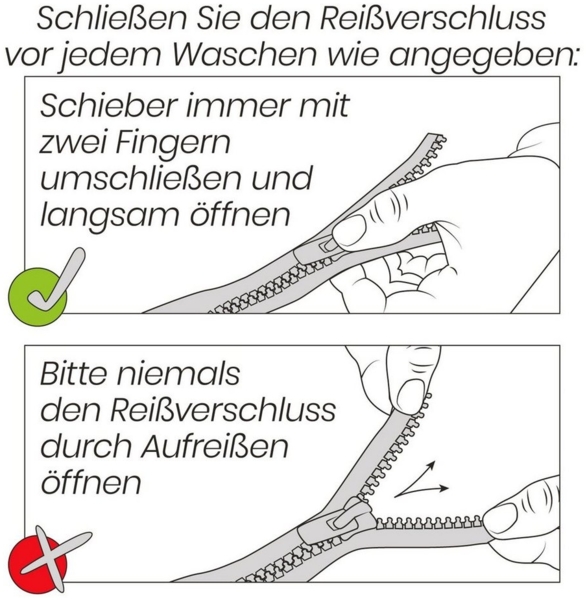 Schließen Sie den Reißverschluss vor jedem Waschen wie angegeben:

Schieber immer mit zwei Fingern umschließen und langsam öffnen

Bitte niemals den Reißverschluss durch Aufreißen öffnen