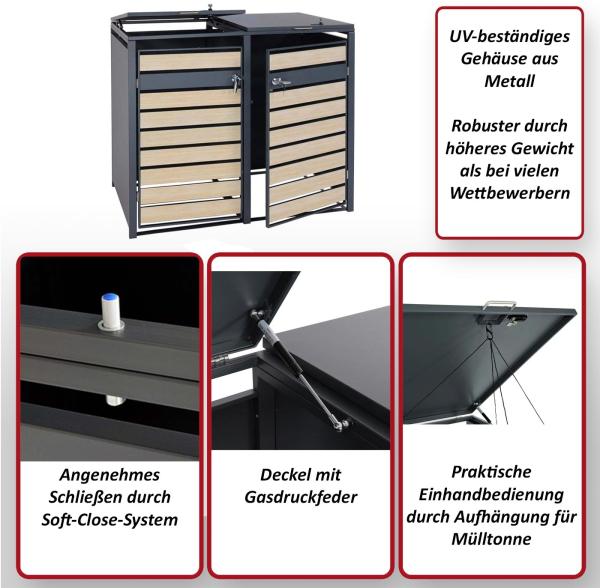 UV-beständiges Gehäuse aus Metall

Robuster durch höheres Gewicht als bei vielen Wettbewerbern

Angenehmes Schließen durch Soft-Close-System

Deckel mit Gasdruckfeder

Praktische Einhandbedienung durch Aufhängung für Mülltonne