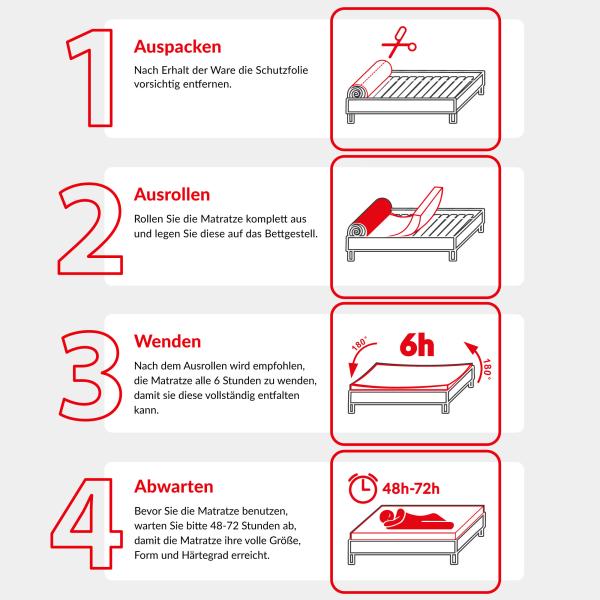 1

Auspacken

Nach Erhalt der Ware die Schutzfolie vorsichtig entfernen.

2

Ausrollen

Rollen Sie die Matratze komplett aus und legen Sie diese auf das Bettgestell.

3

Wenden

Nach dem Ausrollen wird empfohlen, die Matratze alle 6 Stunden zu wenden, damit sie diese vollständig entfalten kann.

180°

6h

180°

4

Abwarten

Bevor Sie die Matratze benutzen, warten Sie bitte 48-72 Stunden ab, damit die Matratze ihre volle Größe, Form und Härtegrad erreicht.

48h-72h