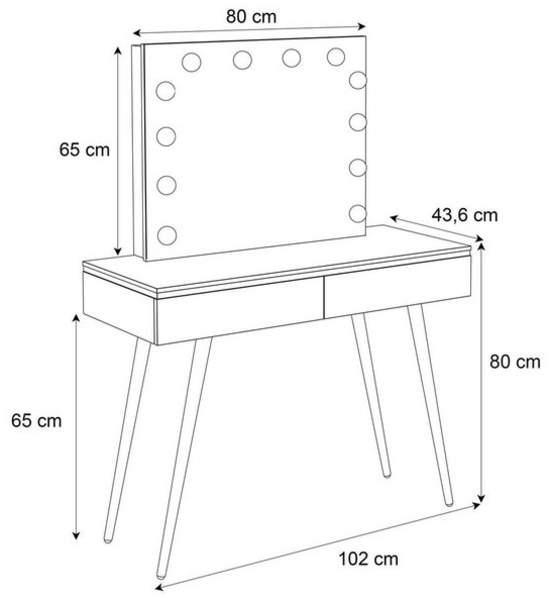 80 cm

65 cm

43,6 cm

80 cm

65 cm

102 cm