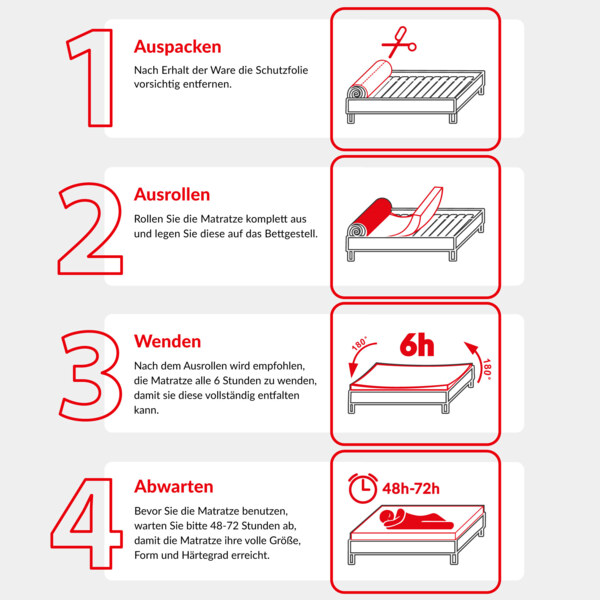 1

Auspacken

Nach Erhalt der Ware die Schutzfolie vorsichtig entfernen.

2

Ausrollen

Rollen Sie die Matratze komplett aus und legen Sie diese auf das Bettgestell.

3

Wenden

Nach dem Ausrollen wird empfohlen, die Matratze alle 6 Stunden zu wenden, damit sie diese vollständig entfalten kann.

180°
6h
180°

4

Abwarten

Bevor Sie die Matratze benutzen, warten Sie bitte 48-72 Stunden ab, damit die Matratze ihre volle Größe, Form und Härtegrad erreicht.

48h-72h