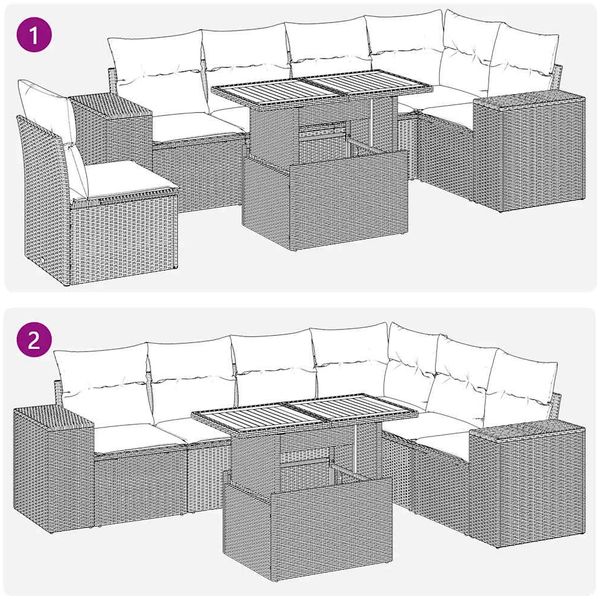 1

2