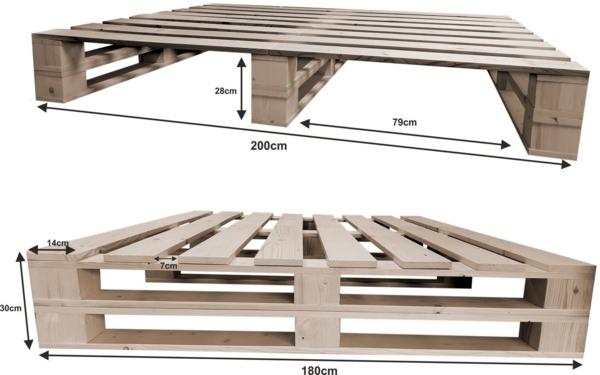 28cm
79cm
200cm
14cm
7cm
30cm
180cm