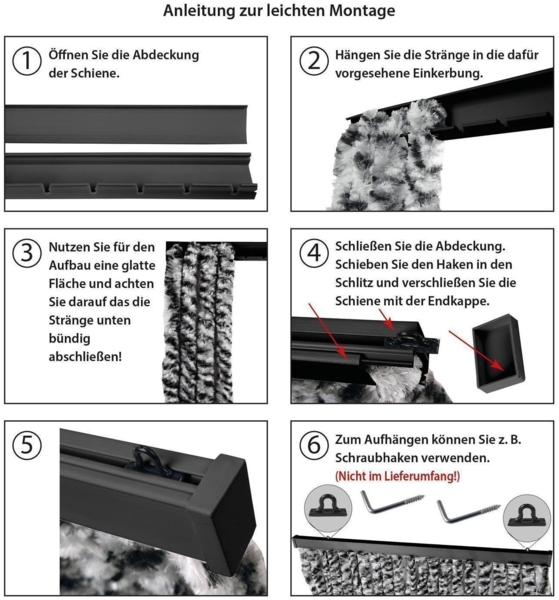 Anleitung zur leichten Montage

1 Öffnen Sie die Abdeckung der Schiene.

2 Hängen Sie die Stränge in die dafür vorgesehene Einkerbung.

3 Nutzen Sie für den Aufbau eine glatte Fläche und achten Sie darauf das die Stränge unten bündig abschließen!

4 Schließen Sie die Abdeckung. Schieben Sie den Haken in den Schlitz und verschließen Sie die Schiene mit der Endkappe.

5

6 Zum Aufhängen können Sie z. B. Schraubhaken verwenden. (Nicht im Lieferumfang!)