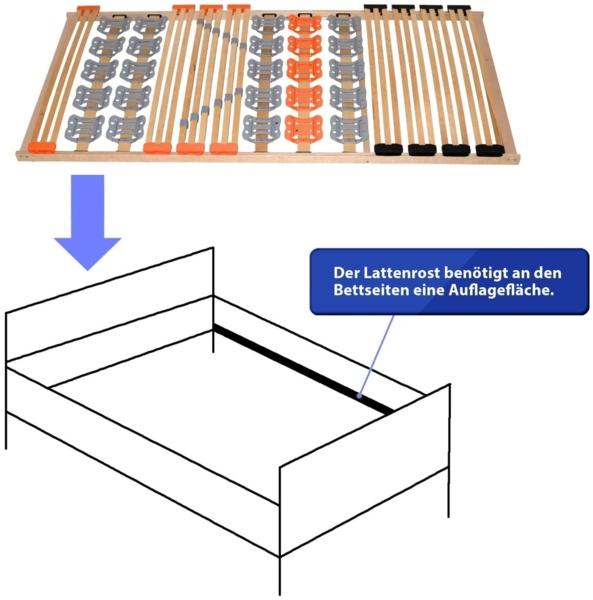 Der Lattenrost benötigt an den Bettseiten eine Auflagefläche.