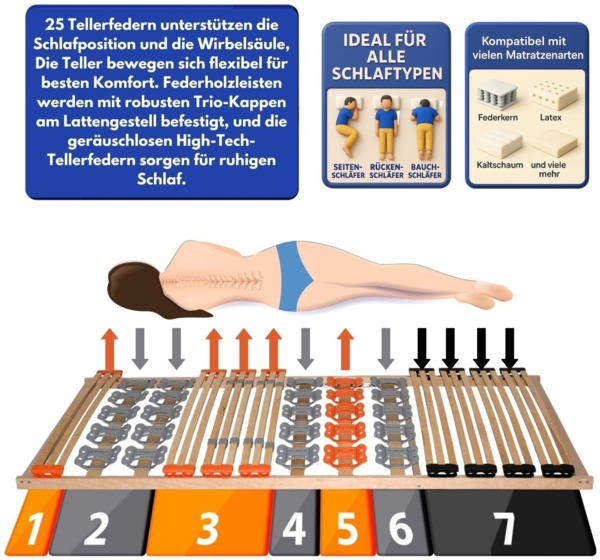 25 Tellerfedern unterstützen die Schlafposition und die Wirbelsäule, Die Teller bewegen sich flexibel für besten Komfort. Federholzleisten werden mit robusten Trio-Kappen am Lattengestell befestigt, und die geräuschlosen High-Tech-Tellerfedern sorgen für ruhigen Schlaf.

IDEAL FÜR ALLE SCHLAFTYPEN

SEITEN-SCHLÄFER RÜCKEN-SCHLÄFER BAUCH-SCHLÄFER

Kompatibel mit vielen Matratzenarten

Federkern Latex

Kaltschaum und viele mehr

1 2 3 4 5 6 7