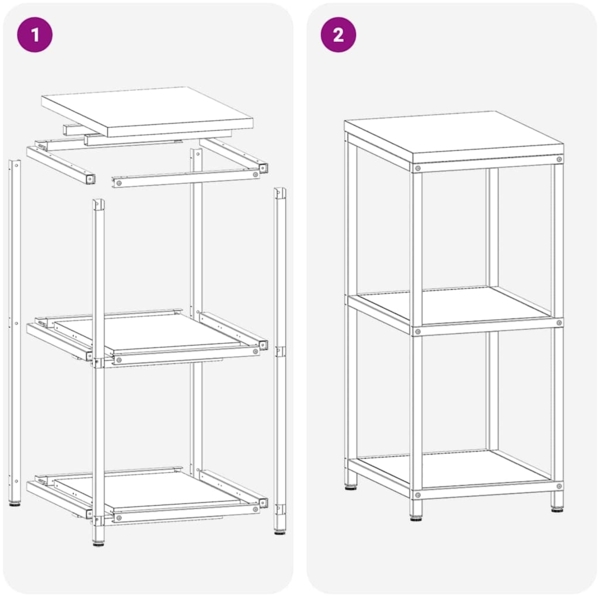 1

2