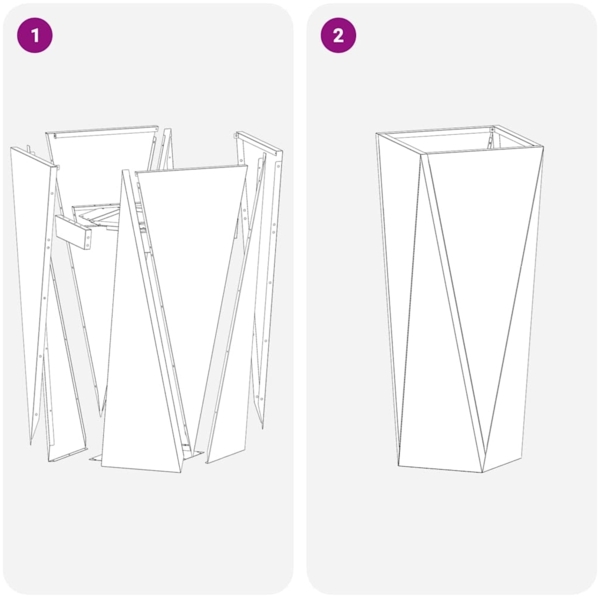 1

2