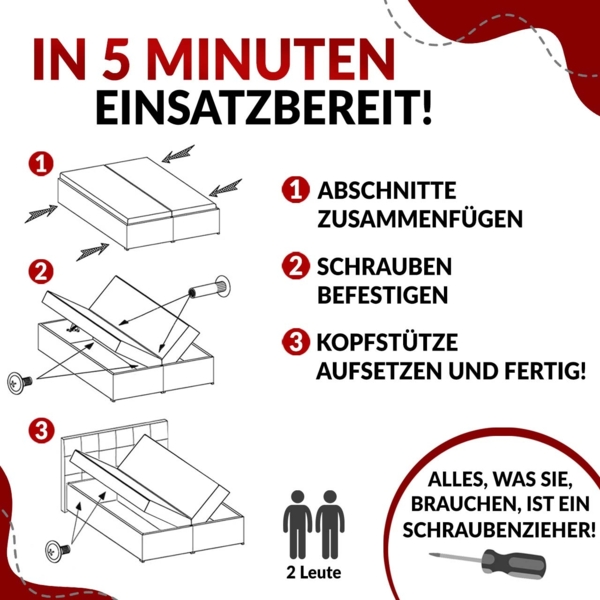 IN 5 MINUTEN
EINSATZBEREIT!

1

2

3

1 ABSCHNITTE ZUSAMMENFÜGEN

2 SCHRAUBEN BEFESTIGEN

3 KOPFSTÜTZE AUFSETZEN UND FERTIG!

2 Leute

ALLES, WAS SIE, BRAUCHEN, IST EIN SCHRAUBENZIEHER!